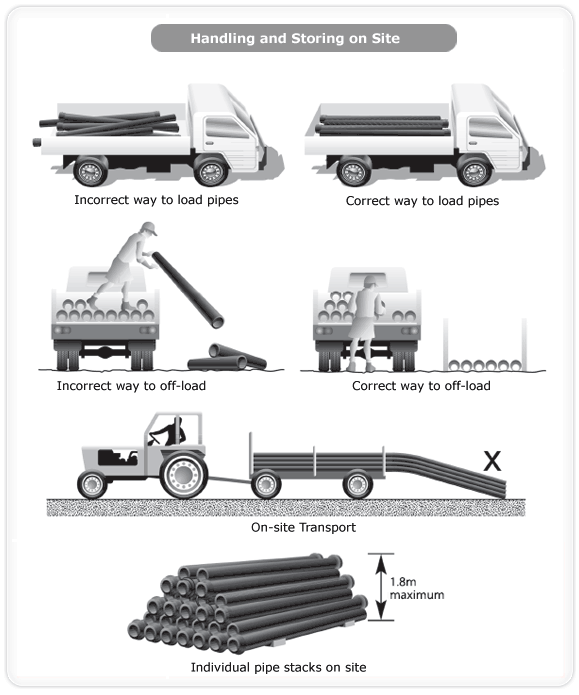 Handling and Storing on Site

Incorrect way to load pipes

Correct way to load pipes

Incorrect way to off-load

Correct way to off-load

X

On-site Transport

1.8m maximum

Individual pipe stacks on site